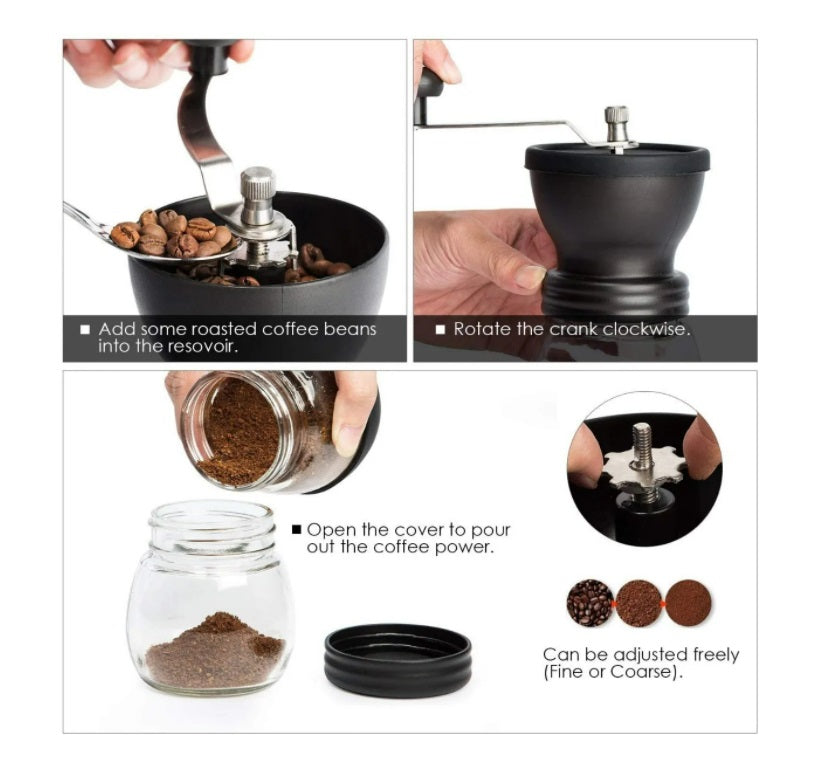 ■ Add some roasted coffee beans into the resovoir.

■ Rotate the crank clockwise.

■ Open the cover to pour out the coffee power.

Can be adjusted freely (Fine or Coarse).