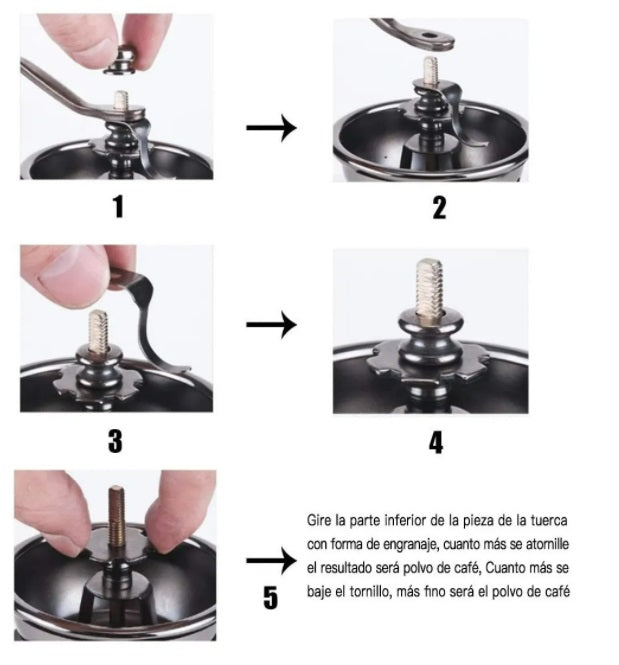 1

2

3

4

5

Gire la parte inferior de la pieza de la tuerca con forma de engranaje, cuanto más se atornille el resultado será polvo de café, Cuanto más se baje el tornillo, más fino será el polvo de café