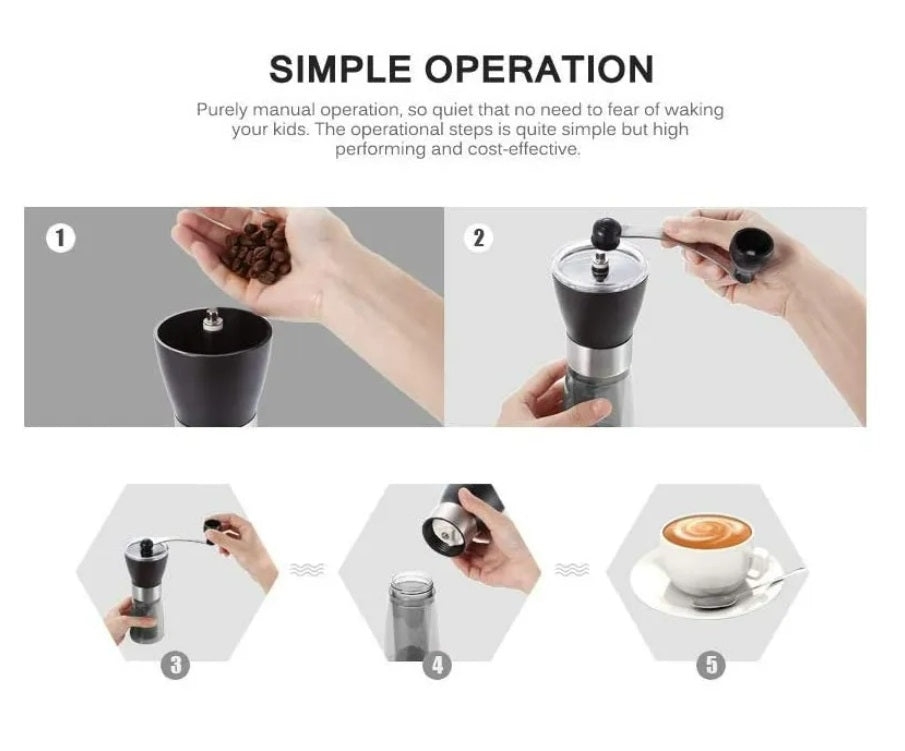 SIMPLE OPERATION

Purely manual operation, so quiet that no need to fear of waking your kids. The operational steps is quite simple but high performing and cost-effective.

1

2

3

4

5